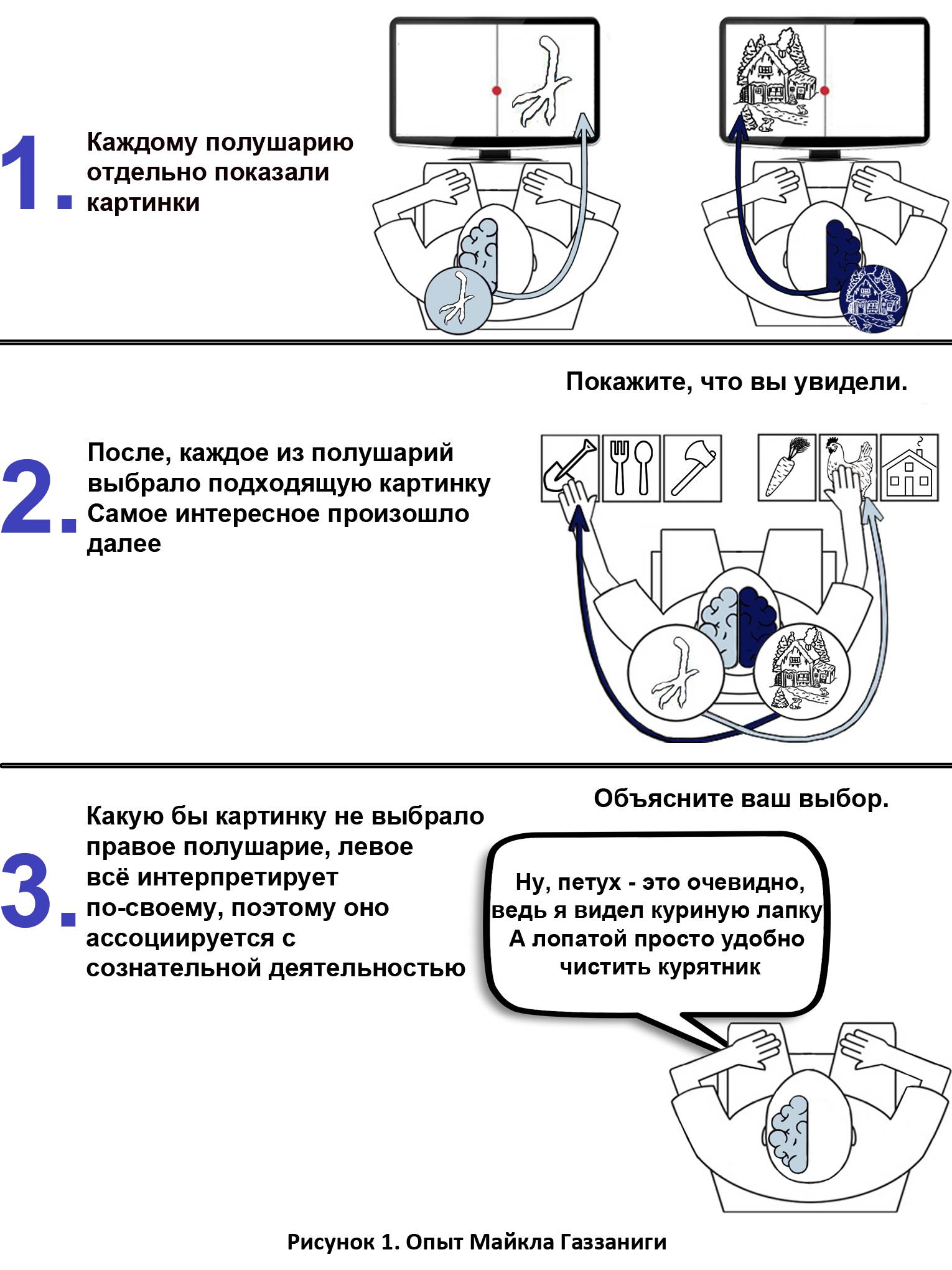 1. Каждому полушарию отдельно показали картинки

Покажите, что вы увидели.

2. После, каждое из полушарий выбрало подходящую картинку Самое интересное произошло далее

Объясните ваш выбор.

3. Какую бы картинку не выбрало правое полушарие, левое всё интерпретирует по-своему, поэтому оно ассоциируется с сознательной деятельностью

Ну, петух - это очевидно, ведь я видел куриную лапку А лопатой просто удобно чистить курятник

Рисунок 1. Опыт Майкла Газзаниги