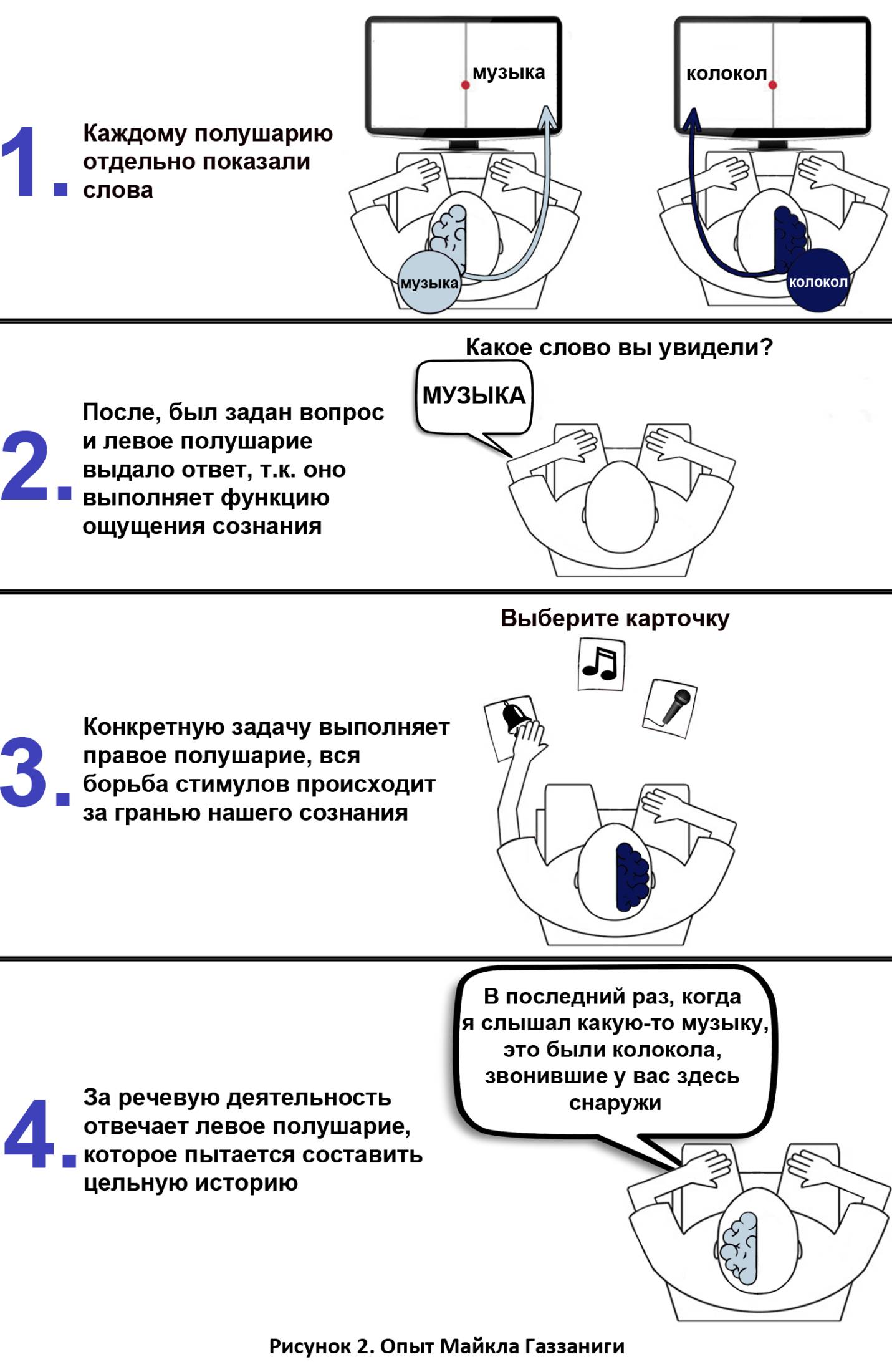 1. Каждому полушарию отдельно показали слова

музыка

колокол

музыка

колокол

Какое слово вы увидели?

МУЗЫКА

2. После, был задан вопрос и левое полушарие выдало ответ, т.к. оно выполняет функцию ощущения сознания

Выберите карточку

3. Конкретную задачу выполняет правое полушарие, вся борьба стимулов происходит за гранью нашего сознания

В последний раз, когда я слышал какую-то музыку, это были колокола, звонившие у вас здесь снаружи

4. За речевую деятельность отвечает левое полушарие, которое пытается составить цельную историю

Рисунок 2. Опыт Майкла Газзаниги