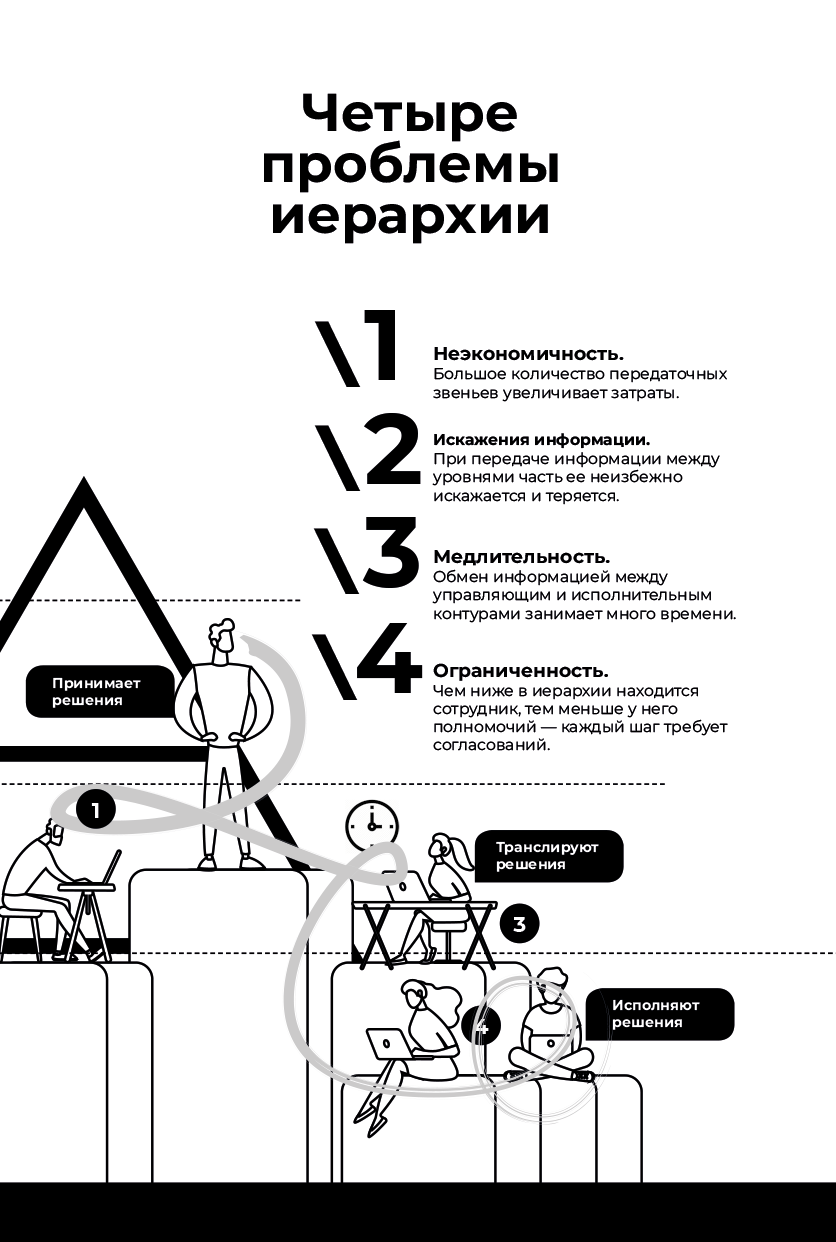 Четыре проблемы иерархии

\1 Неэкономичность.
Большое количество передаточных звеньев увеличивает затраты.

\2 Искажения информации.
При передаче информации между уровнями часть ее неизбежно искажается и теряется.

\3 Медлительность.
Обмен информацией между управляющим и исполнительным контурами занимает много времени.

\4 Ограниченность.
Чем ниже в иерархии находится сотрудник, тем меньше у него полномочий — каждый шаг требует согласований.

Принимает решения

1

Транслируют решения

3

4

Исполняют решения