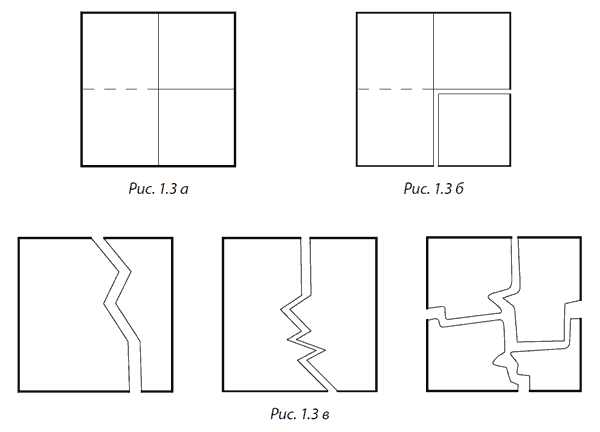 Рис. 1.3 а

Рис. 1.3 б

Рис. 1.3 в