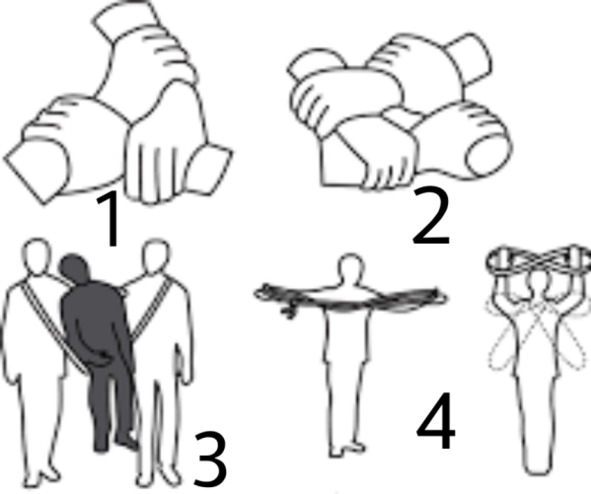 1

2

3

4