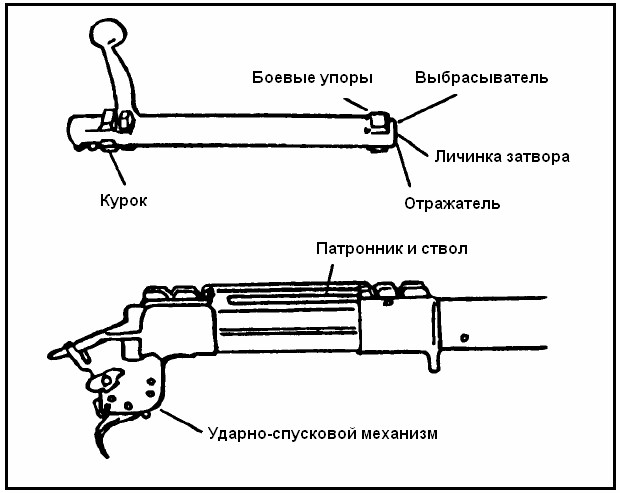 Боевые упоры
Выбрасыватель
Личинка затвора
Курок
Отражатель
Патронник и ствол
Ударно-спусковой механизм