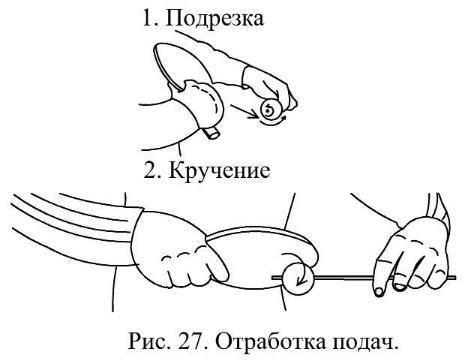 1. Подрезка

2. Кручение

Рис. 27. Отработка подач.