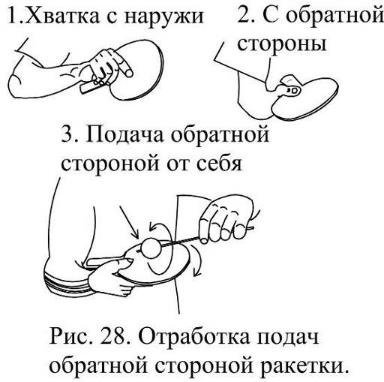 1.Хватка с наружи

2. С обратной стороны

3. Подача обратной стороной от себя

Рис. 28. Отработка подач обратной стороной ракетки.