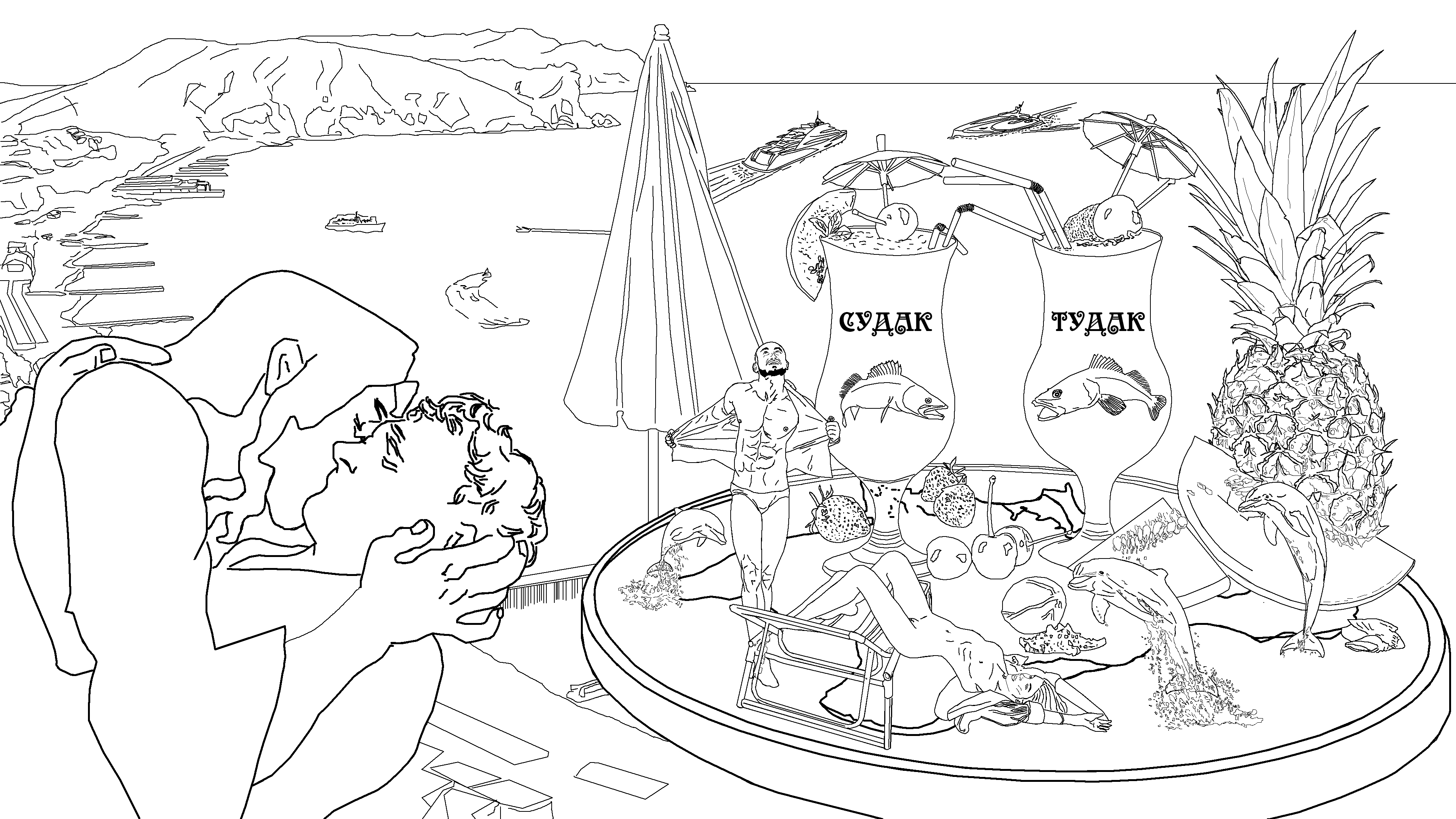 СУДАК

ТУДАК