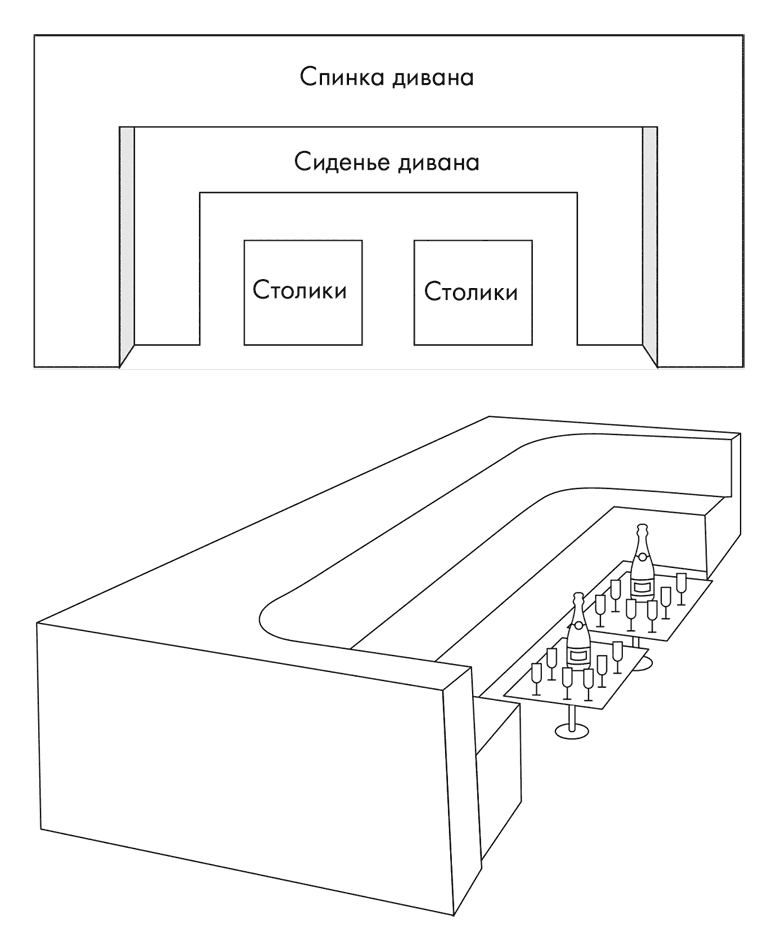 Спинка дивана

Сиденье дивана

Столики

Столики