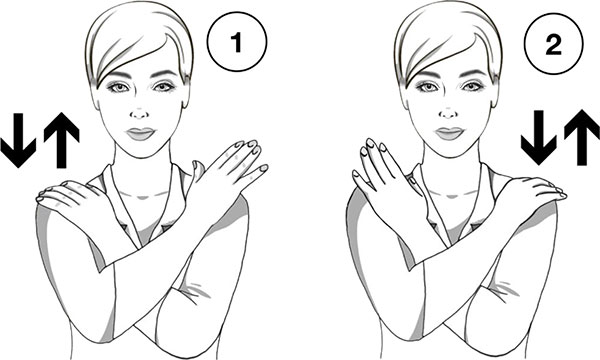 1

2