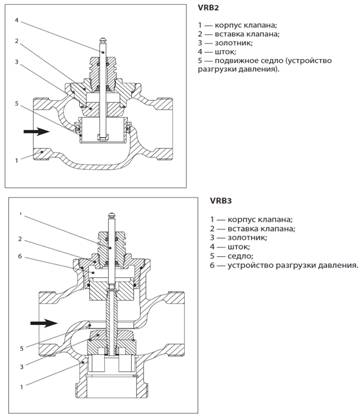 4

2

3

5

1

VRB2

1 — корпус клапана;
2 — вставка клапана;
3 — золотник;
4 — шток;
5 — подвижное седло (устройство разгрузки давления).

1

2

6

5

3

1

VRB3

1 — корпус клапана;
2 — вставка клапана;
3 — золотник;
4 — шток;
5 — седло;
6 — устройство разгрузки давления.