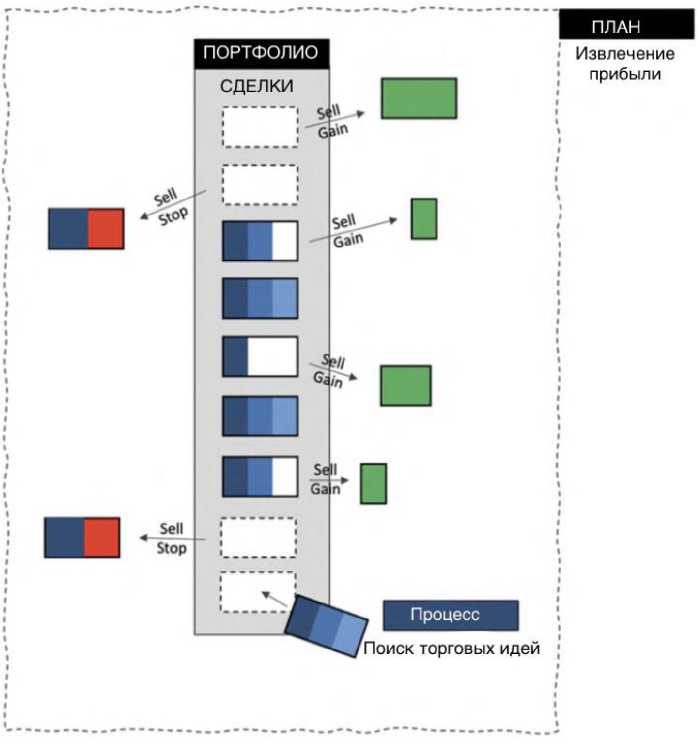 ПЛАН
Извлечение прибыли

ПОРТФОЛИО
СДЕЛКИ

Sell Gain

Sell Stop

Sell Gain

Sell Gain

Sell Gain

Sell Stop

Процесс
Поиск торговых идей