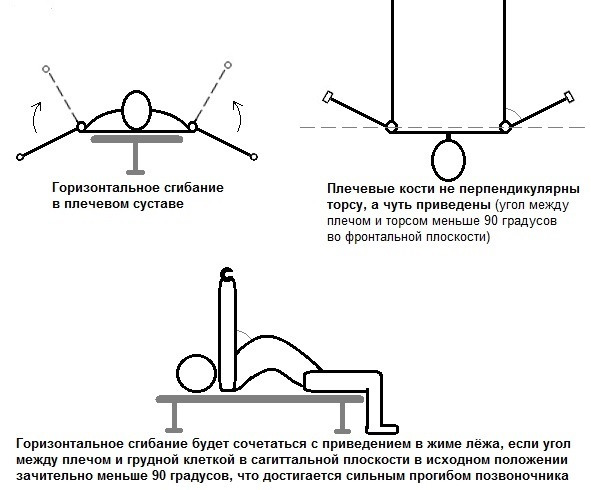 Горизонтальное сгибание в плечевом суставе

Плечевые кости не перпендикулярны торсу, а чуть приведены (угол между плечом и торсом меньше 90 градусов во фронтальной плоскости)

Горизонтальное сгибание будет сочетаться с приведением в жиме лёжа, если угол между плечом и грудной клеткой в сагиттальной плоскости в исходном положении зачительно меньше 90 градусов, что достигается сильным прогибом позвоночника