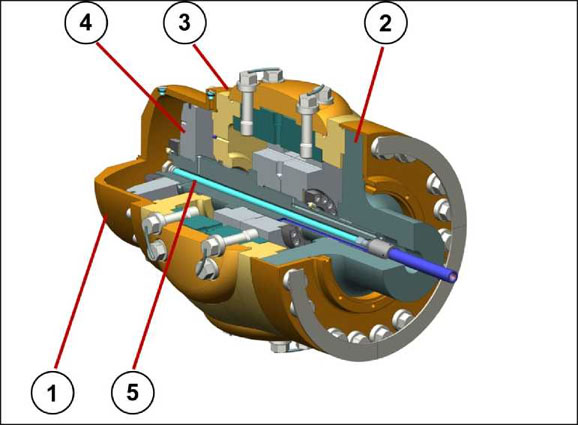 4
3
2
1
5