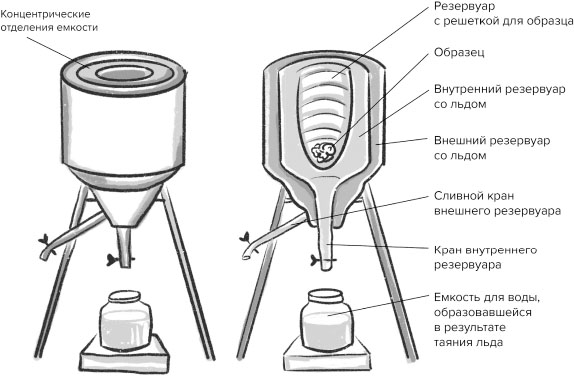 Концентрические отделения емкости

Резервуар с решеткой для образца

Образец

Внутренний резервуар со льдом

Внешний резервуар со льдом

Сливной кран внешнего резервуара

Кран внутреннего резервуара

Емкость для воды, образовавшейся в результате таяния льда