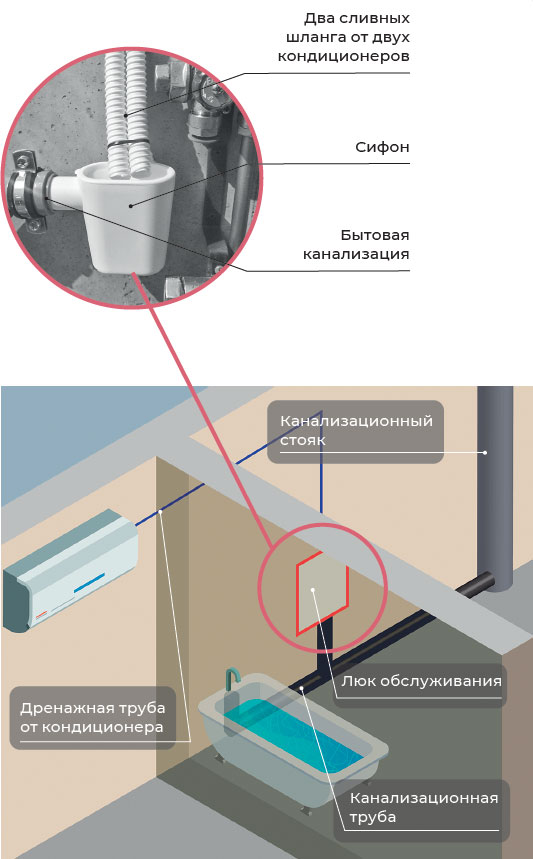 Два сливных шланга от двух кондиционеров

Сифон

Бытовая канализация

Канализационный стояк

Люк обслуживания

Дренажная труба от кондиционера

Канализационная труба