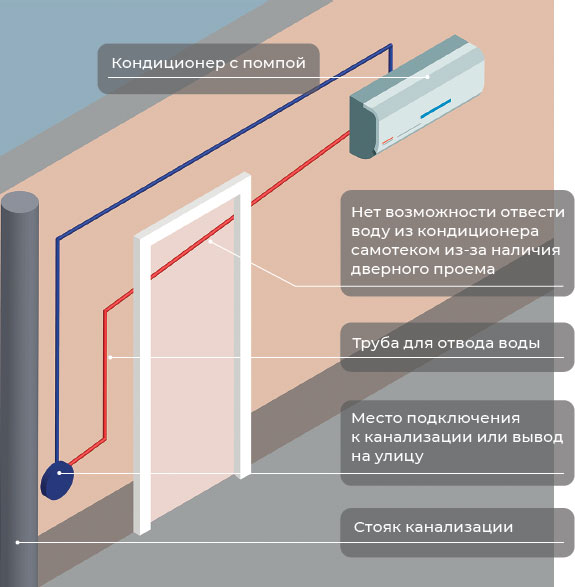 Кондиционер с помпой

Нет возможности отвести воду из кондиционера самотеком из-за наличия дверного проема

Труба для отвода воды

Место подключения к канализации или вывод на улицу

Стояк канализации