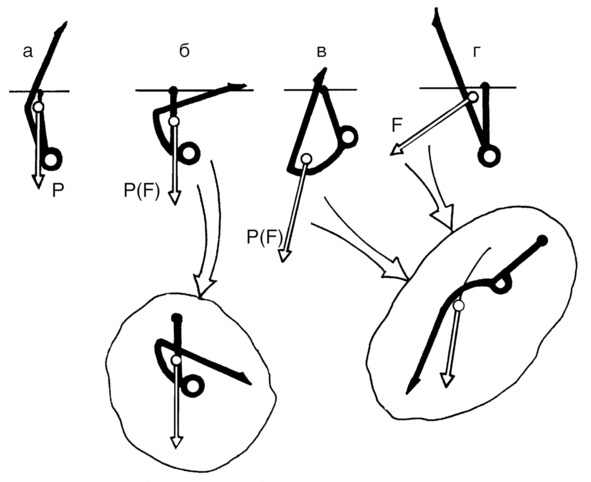 а
б
в
г
P
P(F)
P(F)
F