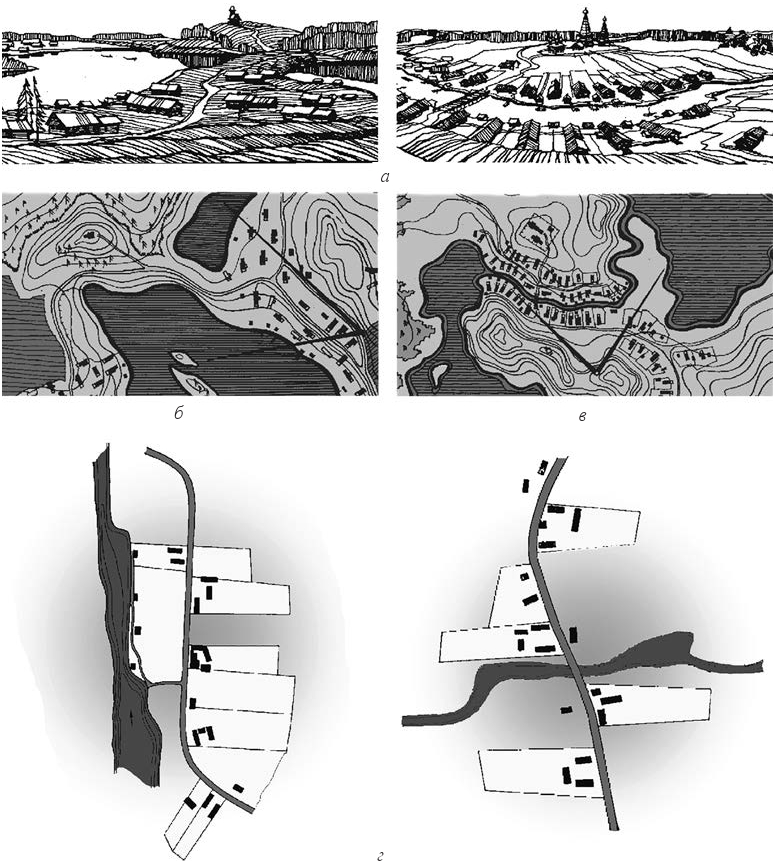 а

б

в

г