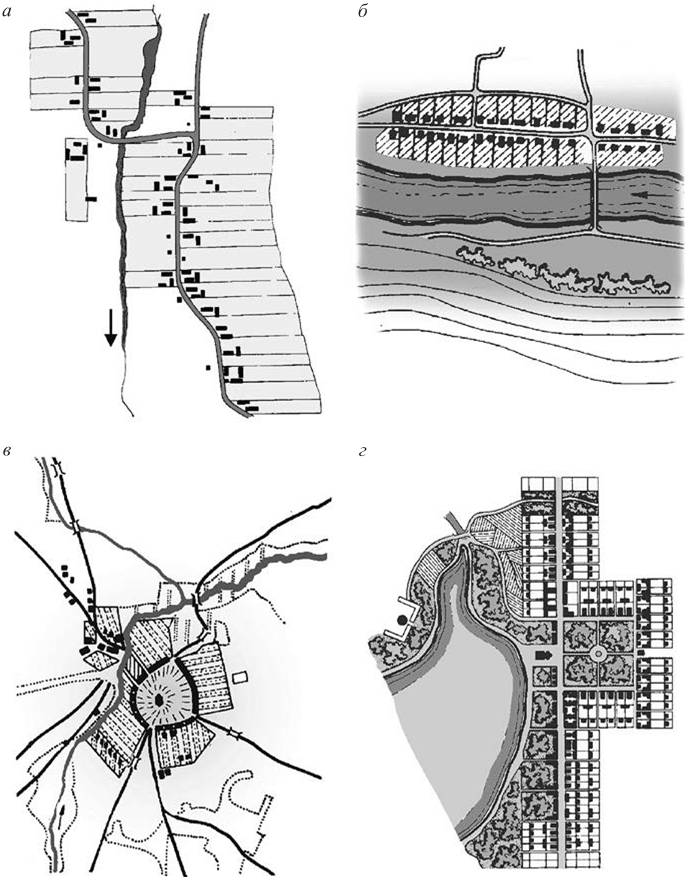 а

б

в

г