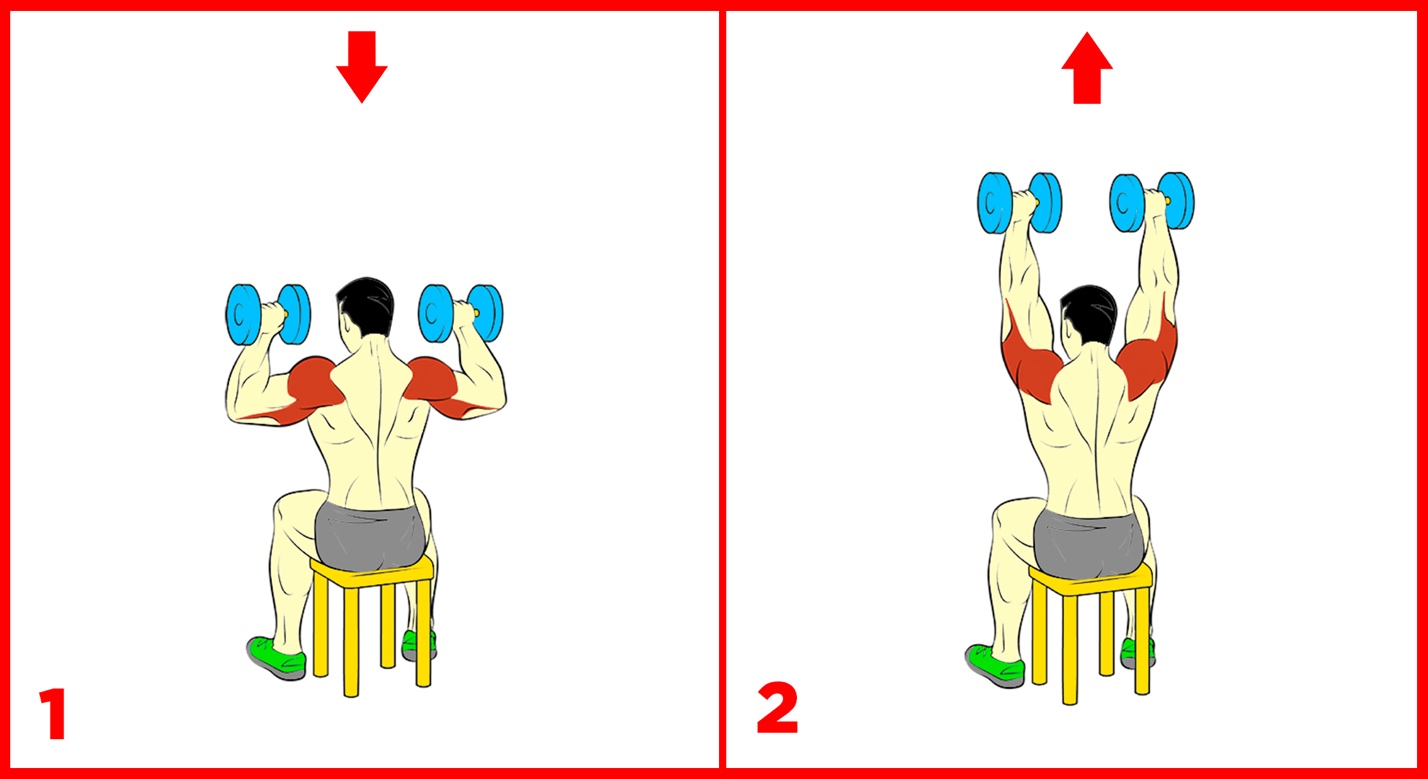 1

2