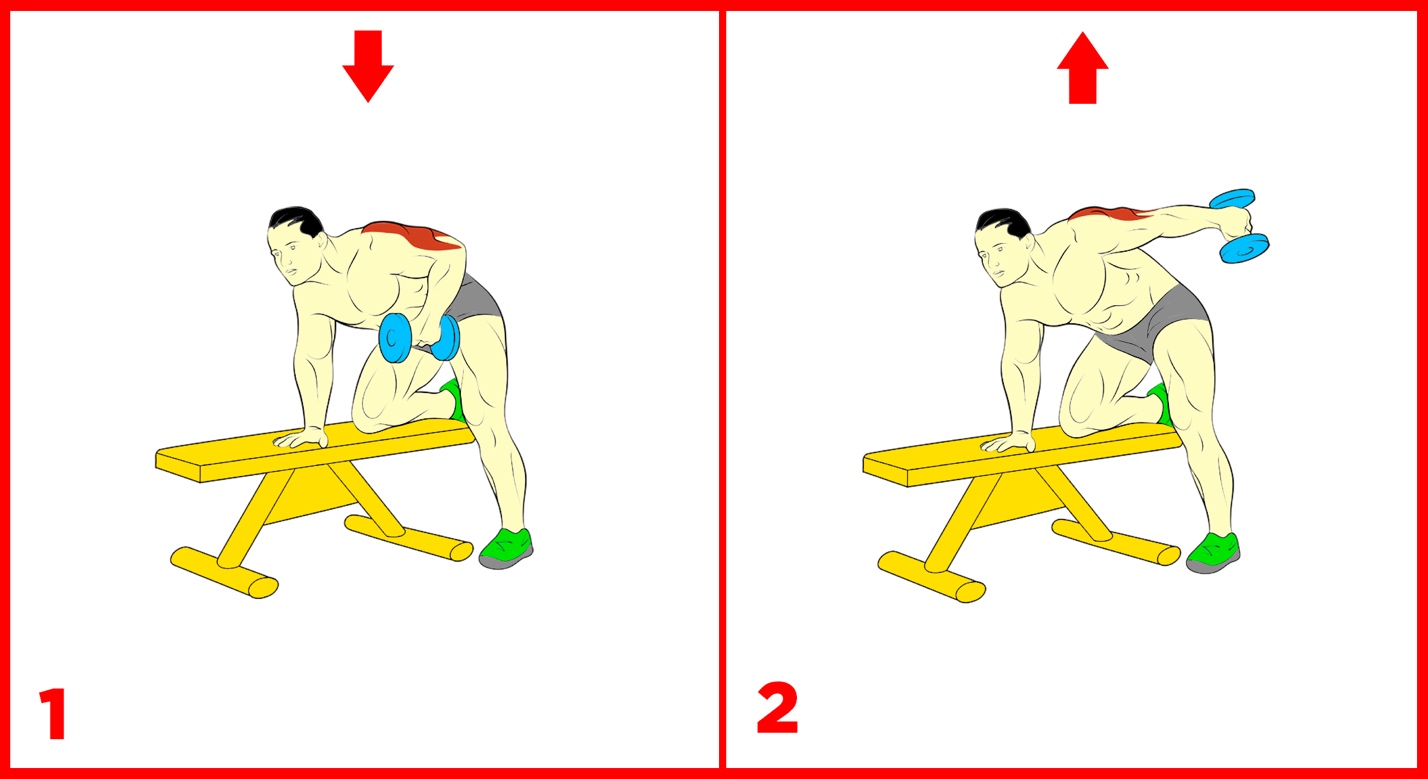 1

2