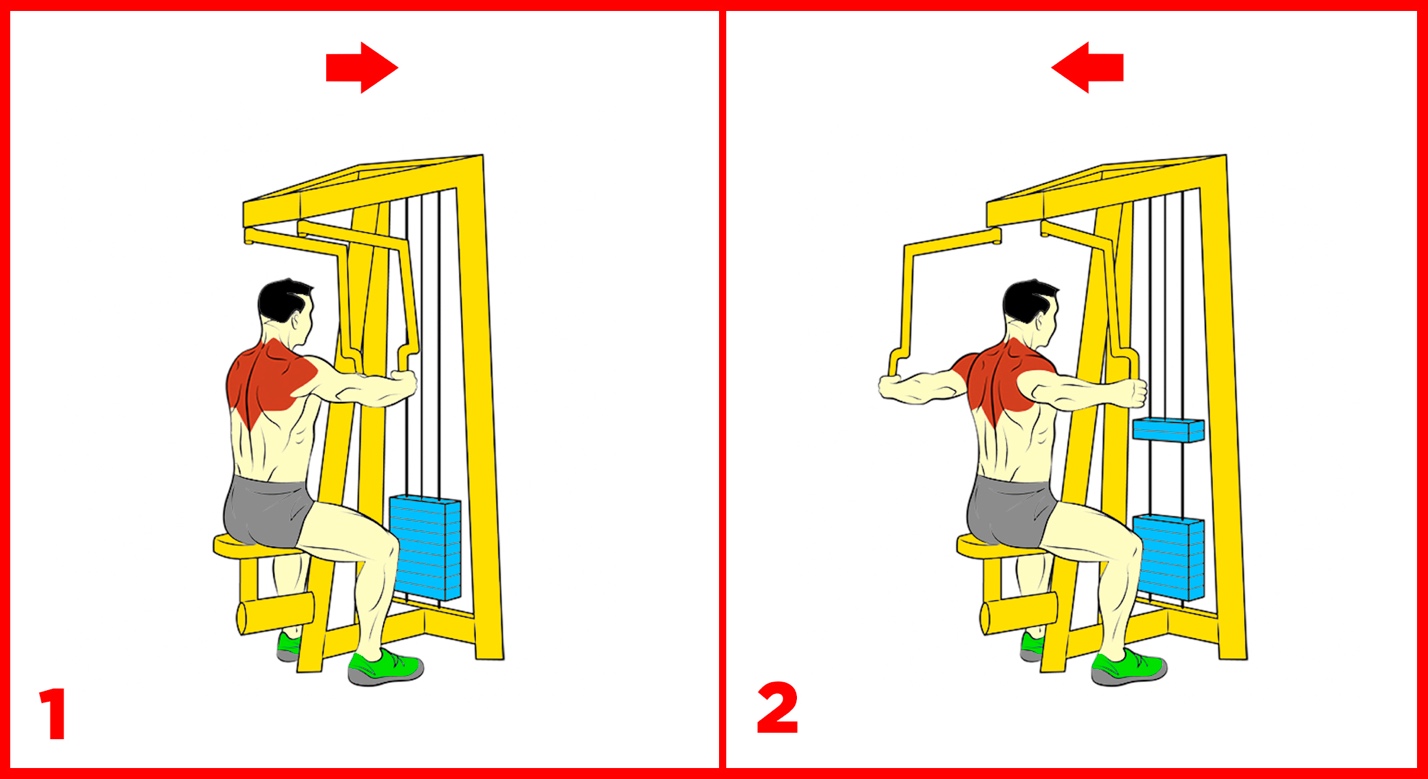 1

2