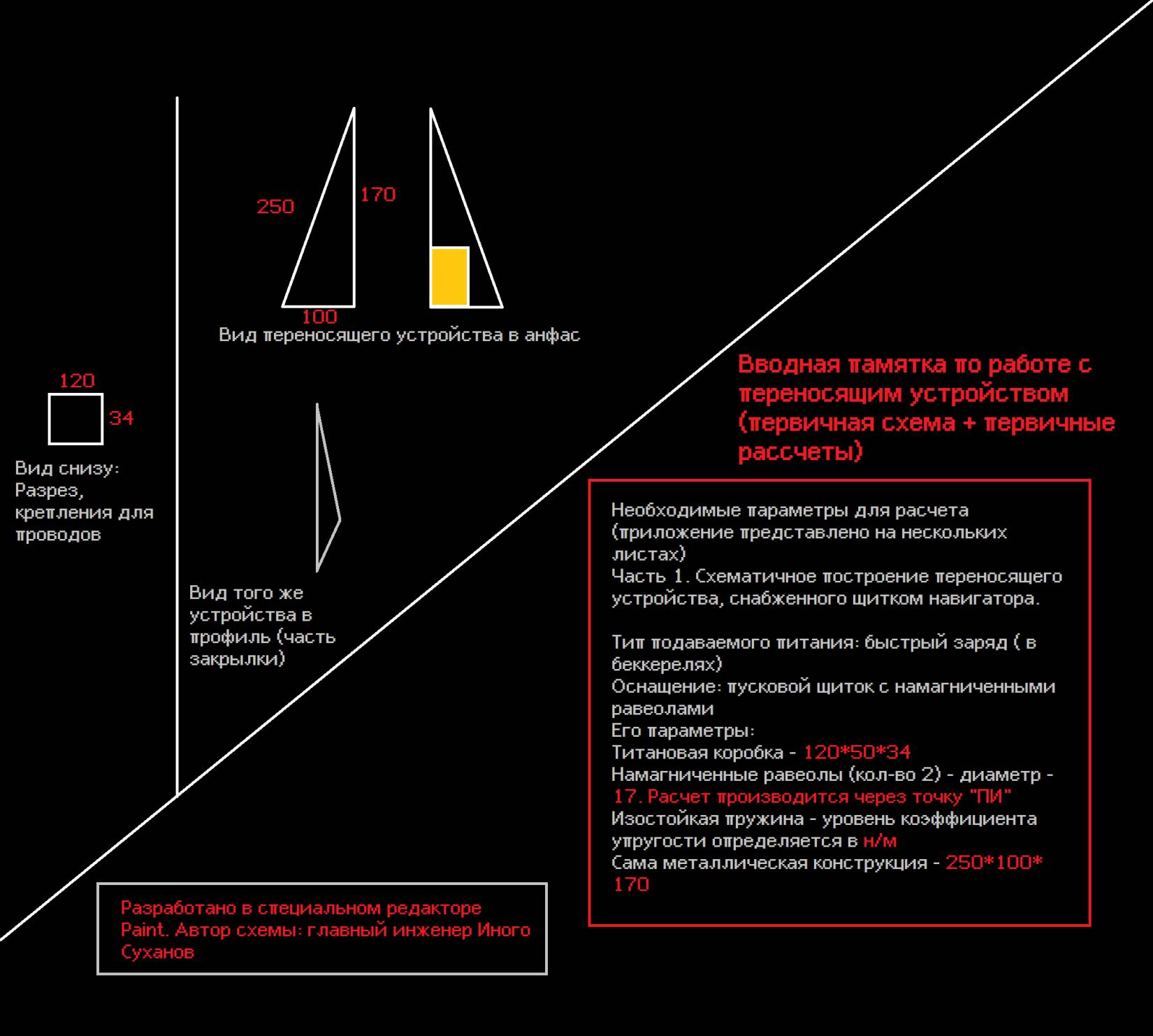 250

170

100

Вид переносящего устройства в анфас

120

34

Вид снизу: Разрез, крепления для проводов

Вид того же устройства в профиль (часть закрылки)

Вводная памятка по работе с переносящим устройством (первичная схема + первичные рассчеты)

Необходимые параметры для расчета (приложение представлено на нескольких листах)
Часть 1. Схематичное построение переносящего устройства, снабженного щитком навигатора.

Тип подаваемого питания: быстрый заряд ( в беккерелях)
Оснащение: пусковой щиток с намагниченными равеолами
Его параметры:
Титановая коробка - 120*50*34
Намагниченные равеолы (кол-во 2) - диаметр - 17. Расчет производится через точку "ПИ"
Изостойкая пружина - уровень коэффициента упругости определяется в н/м
Сама металлическая конструкция - 250*100*170

Разработано в специальном редакторе Paint. Автор схемы: главный инженер Иного Суханов