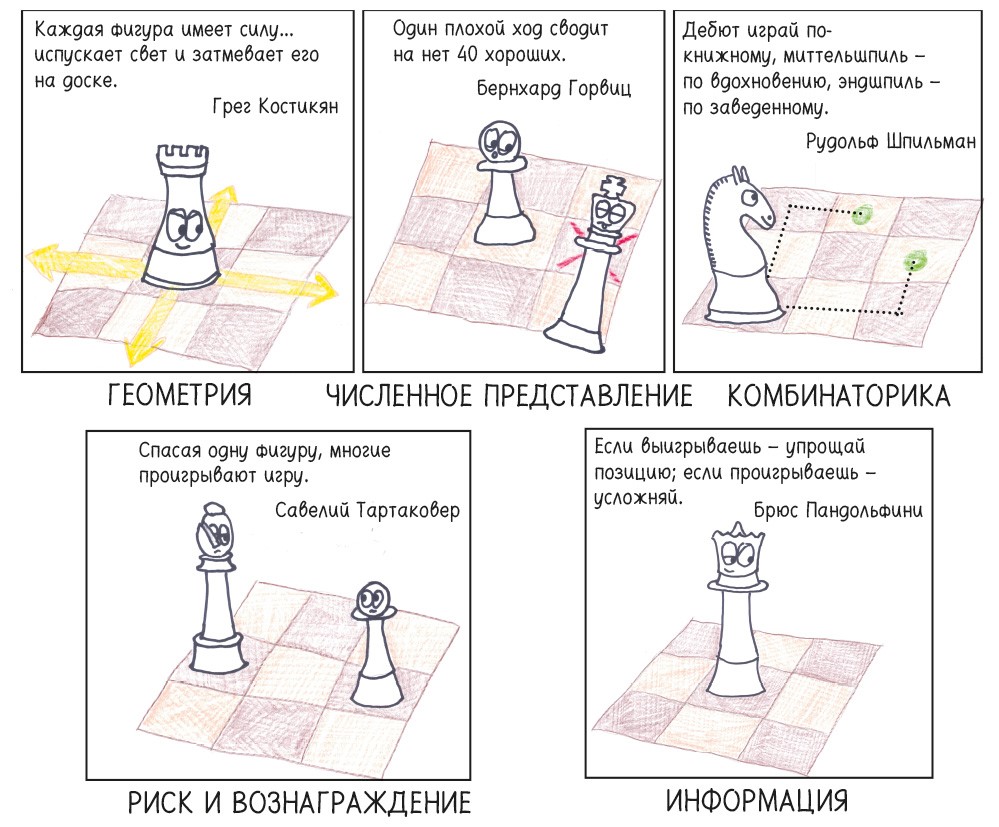 Каждая фигура имеет силу... испускает свет и затмевает его на доске.

Грег Костикян

ГЕОМЕТРИЯ

Один плохой ход сводит на нет 40 хороших.

Бернхард Горвиц

ЧИСЛЕННОЕ ПРЕДСТАВЛЕНИЕ

Дебют играй по-книжному, миттельшпиль – по вдохновению, эндшпиль – по заведенному.

Рудольф Шпильман

КОМБИНАТОРИКА

Спасая одну фигуру, многие проигрывают игру.

Савелий Тартаковер

РИСК И ВОЗНАГРАЖДЕНИЕ

Если выигрываешь – упрощай позицию; если проигрываешь – усложняй.

Брюс Пандольфини

ИНФОРМАЦИЯ