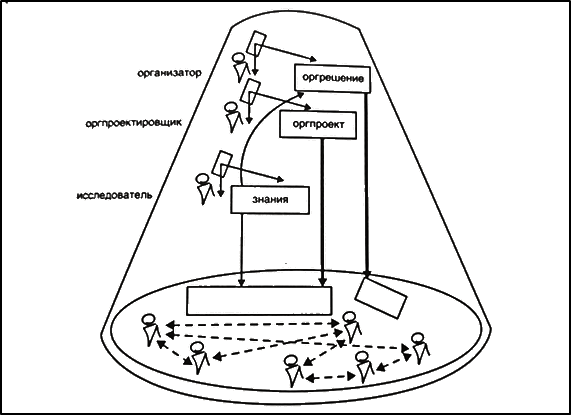 организатор

оргрешение

оргпроектировщик

оргпроект

исследователь

знания