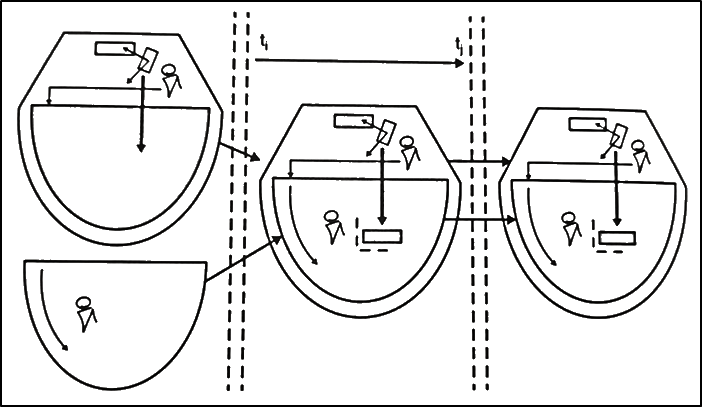 $t_i$

$t_j$