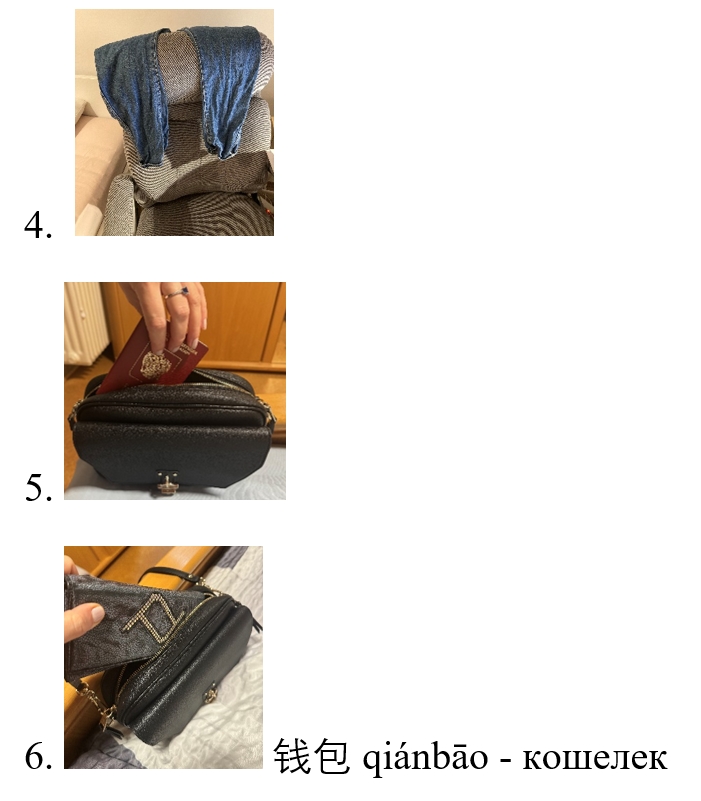 4.

5.

6. 钱包 qiánbāo - кошелек