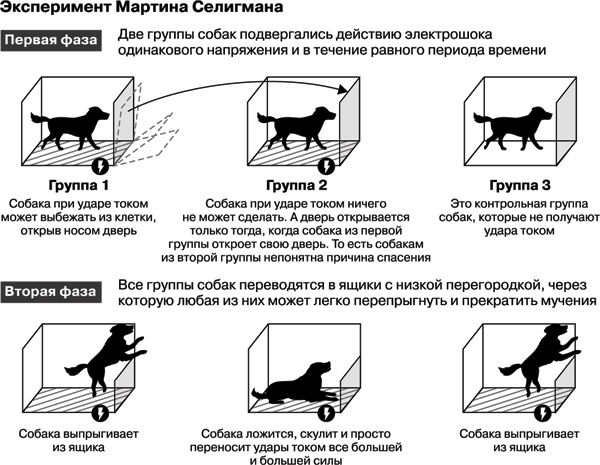 Эксперимент Мартина Селигмана

Первая фаза

Две группы собак подвергались действию электрошока одинакового напряжения и в течение равного периода времени

Группа 1

Собака при ударе током может выбежать из клетки, открыв носом дверь

Группа 2

Собака при ударе током ничего не может сделать. А дверь открывается только тогда, когда собака из первой группы откроет свою дверь. То есть собакам из второй группы непонятна причина спасения

Группа 3

Это контрольная группа собак, которые не получают удара током

Вторая фаза

Все группы собак переводятся в ящики с низкой перегородкой, через которую любая из них может легко перепрыгнуть и прекратить мучения

Собака выпрыгивает из ящика

Собака ложится, скулит и просто переносит удары током все большей и большей силы

Собака выпрыгивает из ящика