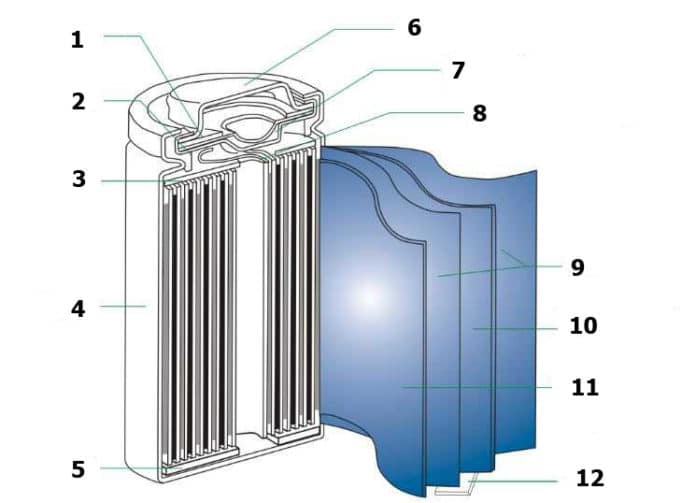 1
2
3
4
5
6
7
8
9
10
11
12