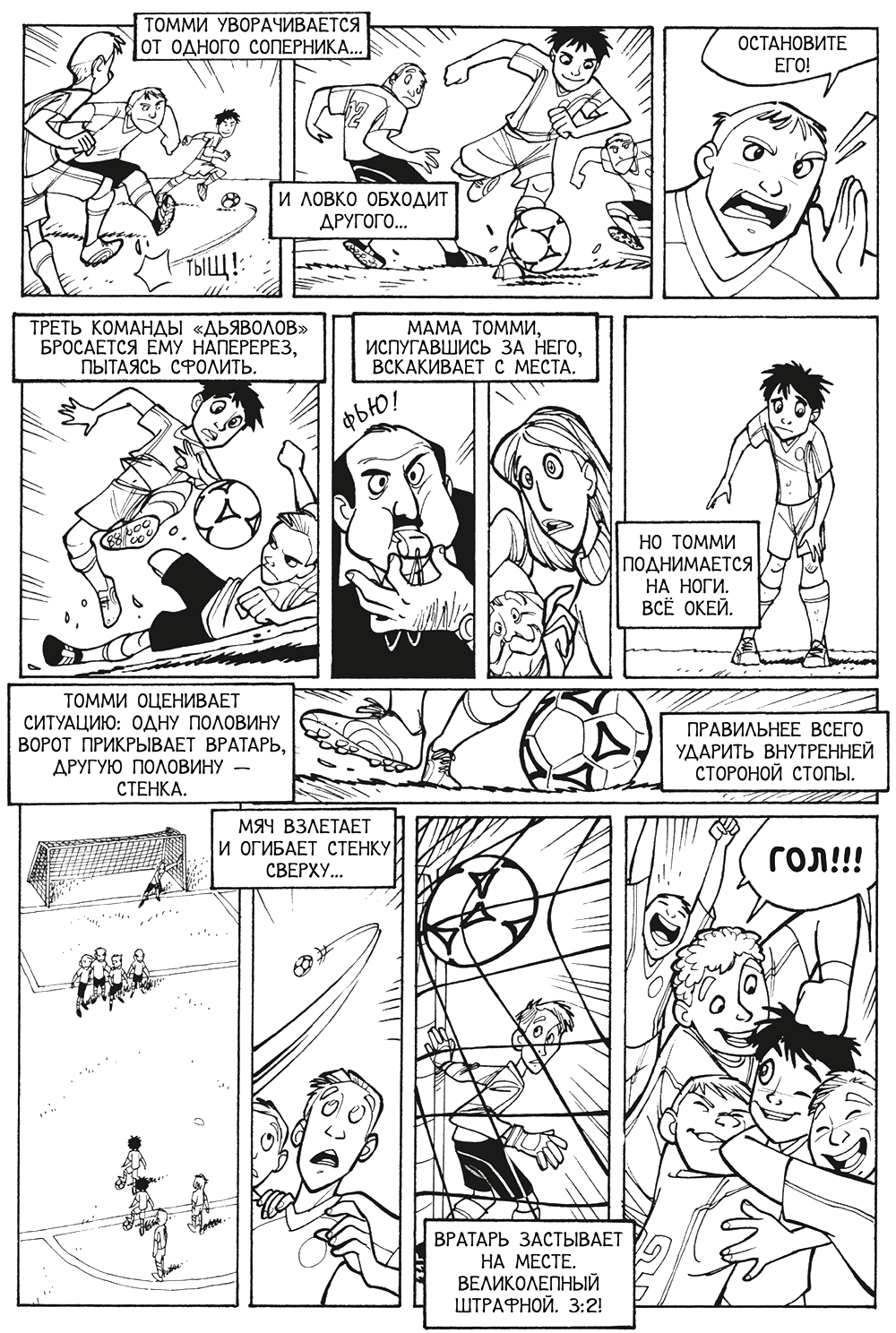 ТОММИ УВОРАЧИВАЕТСЯ ОТ ОДНОГО СОПЕРНИКА...

ТЫЩ!

И ЛОВКО ОБХОДИТ ДРУГОГО...

ОСТАНОВИТЕ ЕГО!

ТРЕТЬ КОМАНДЫ «ДЬЯВОЛОВ» БРОСАЕТСЯ ЕМУ НАПЕРЕРЕЗ, ПЫТАЯСЬ СФОЛИТЬ.

МАМА ТОММИ, ИСПУГАВШИСЬ ЗА НЕГО, ВСКАКИВАЕТ С МЕСТА.

ФЬЮ!

НО ТОММИ ПОДНИМАЕТСЯ НА НОГИ. ВСЁ ОКЕЙ.

ТОММИ ОЦЕНИВАЕТ СИТУАЦИЮ: ОДНУ ПОЛОВИНУ ВОРОТ ПРИКРЫВАЕТ ВРАТАРЬ, ДРУГУЮ ПОЛОВИНУ — СТЕНКА.

ПРАВИЛЬНЕЕ ВСЕГО УДАРИТЬ ВНУТРЕННЕЙ СТОРОНОЙ СТОПЫ.

МЯЧ ВЗЛЕТАЕТ И ОГИБАЕТ СТЕНКУ СВЕРХУ...

ГОЛ!!!

ВРАТАРЬ ЗАСТЫВАЕТ НА МЕСТЕ. ВЕЛИКОЛЕПНЫЙ ШТРАФНОЙ. 3:2!