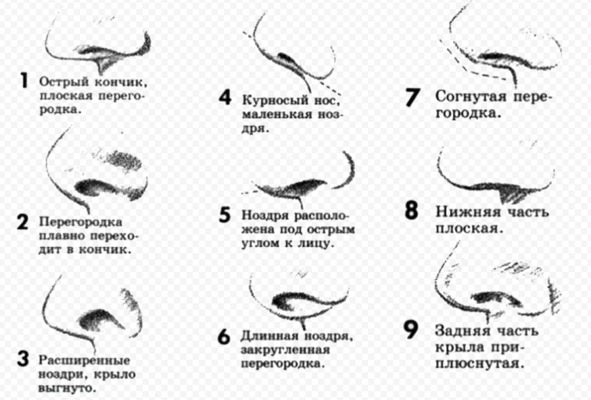 1 Острый кончик, плоская перегородка.

2 Перегородка плавно переходит в кончик.

3 Расширенные ноздри, крыло выгнуто.

4 Курносый нос, маленькая ноздря.

5 Ноздря расположена под острым углом к лицу.

6 Длинная ноздря, закругленная перегородка.

7 Согнутая перегородка.

8 Нижняя часть плоская.

9 Задняя часть крыла приплюснутая.