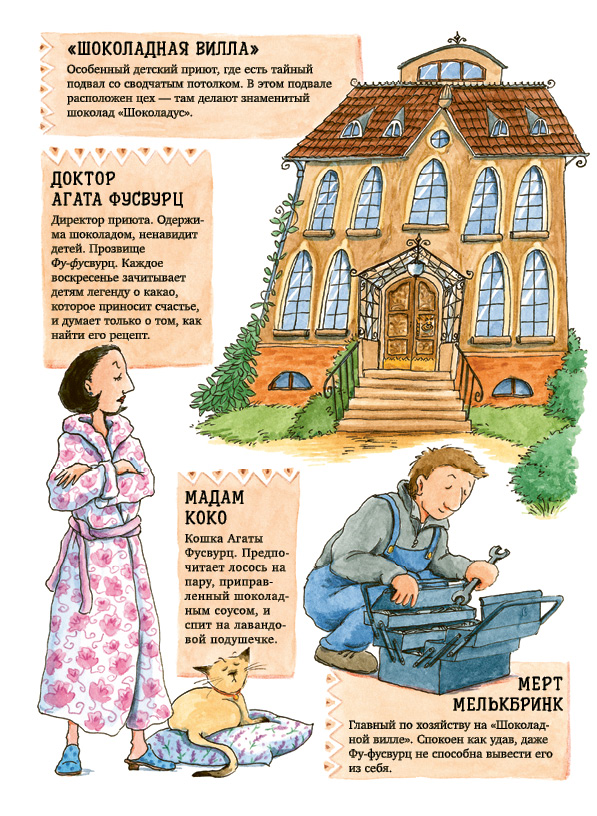 «ШОКОЛАДНАЯ ВИЛЛА»

Особенный детский приют, где есть тайный подвал со сводчатым потолком. В этом подвале расположен цех — там делают знаменитый шоколад «Шоколадус».

ДОКТОР АГАТА ФУСВУРЦ

Директор приюта. Одержима шоколадом, ненавидит детей. Прозвище Фу-фусвурц. Каждое воскресенье зачитывает детям легенду о какао, которое приносит счастье, и думает только о том, как найти его рецепт.

МАДАМ КОКО

Кошка Агаты Фусвурц. Предпочитает лосось на пару, приправленный шоколадным соусом, и спит на лавандовой подушечке.

МЕРТ МЕЛЬКБРИНК

Главный по хозяйству на «Шоколадной вилле». Спокоен как удав, даже Фу-фусвурц не способна вывести его из себя.