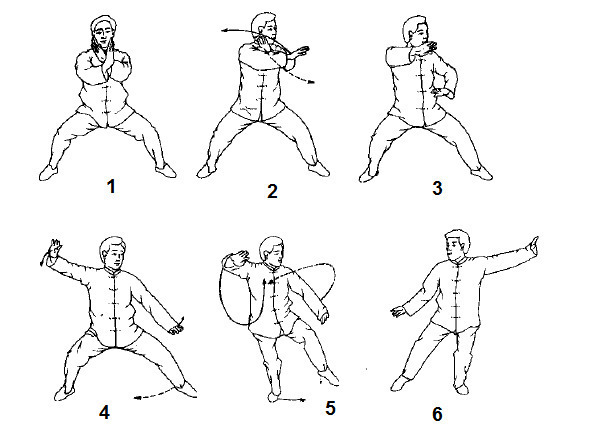 1

2

3

4

5

6