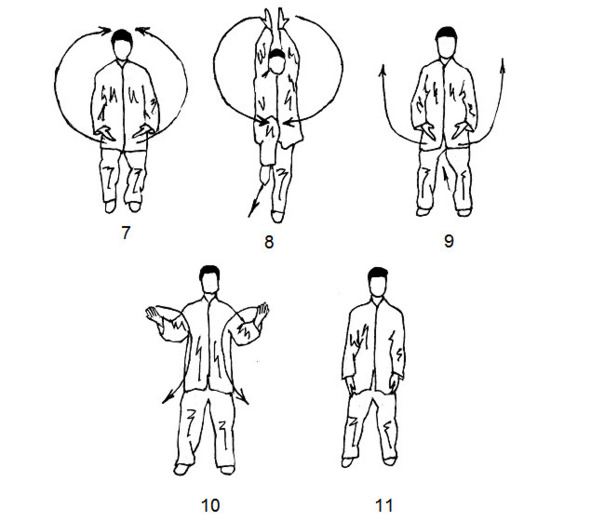 7

8

9

10

11