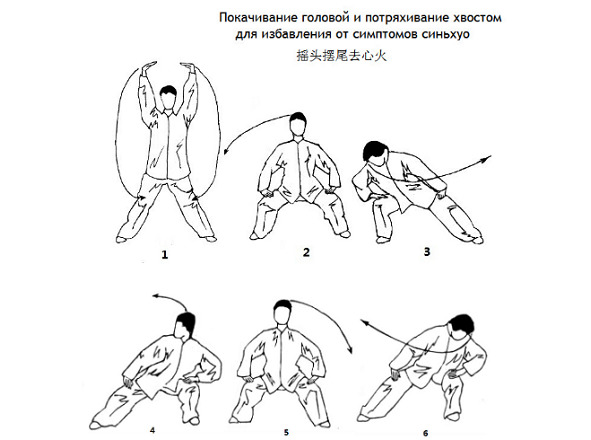 Покачивание головой и потряхивание хвостом
для избавления от симптомов синьхуо

摇头摆尾去心火

1

2

3

4

5

6