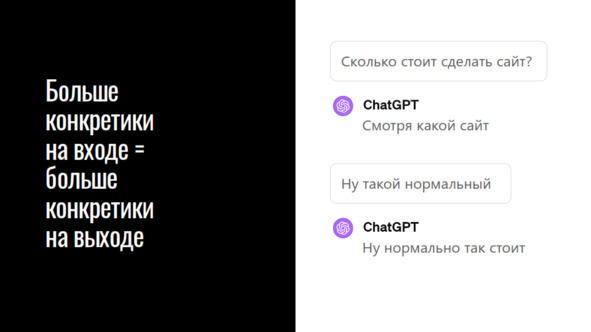 Больше конкретики на входе = больше конкретики на выходе

Сколько стоит сделать сайт?

ChatGPT
Смотря какой сайт

Ну такой нормальный

ChatGPT
Ну нормально так стоит