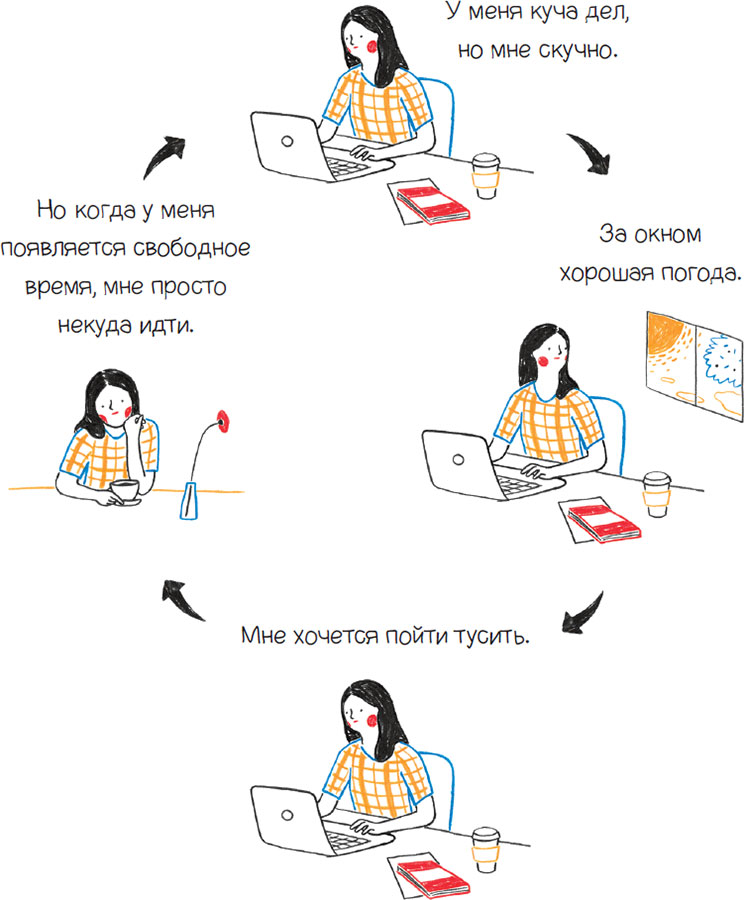 У меня куча дел, но мне скучно.

За окном хорошая погода.

Мне хочется пойти тусить.

Но когда у меня появляется свободное время, мне просто некуда идти.