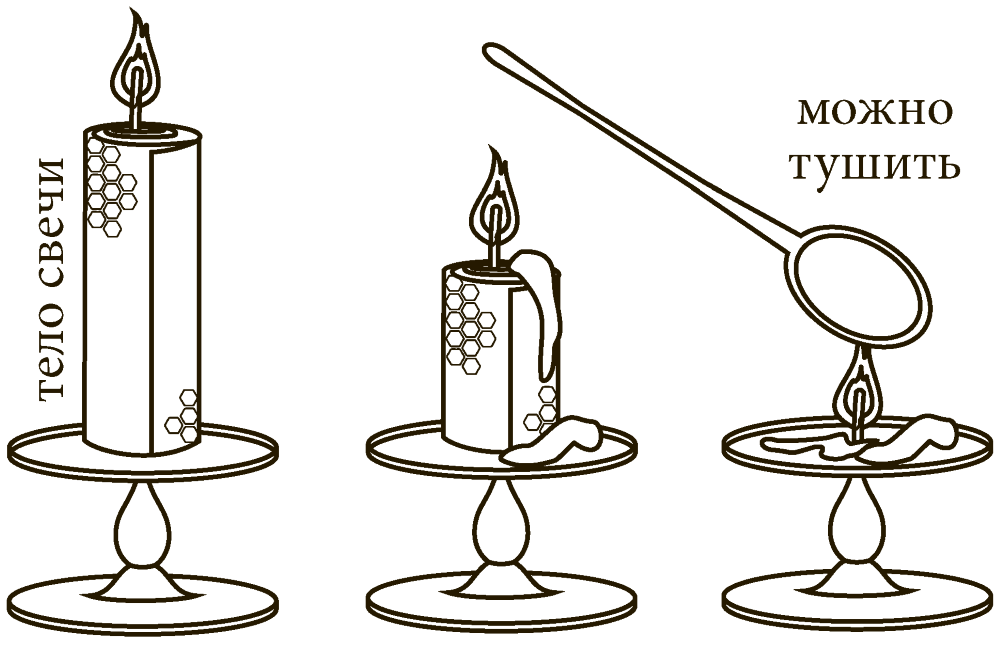 тело свечи

можно тушить