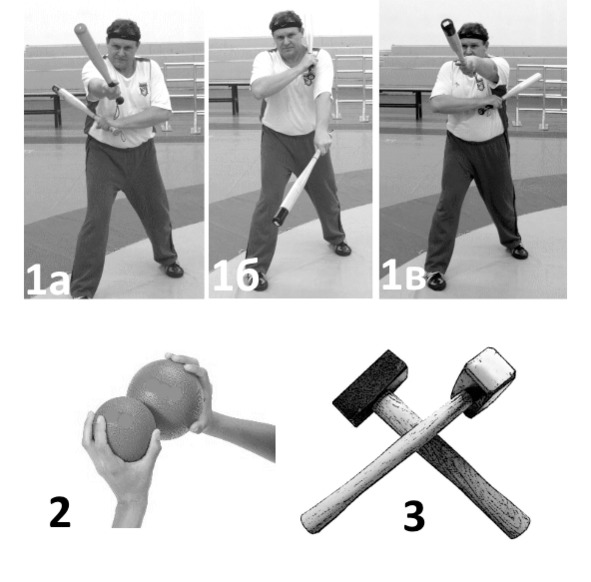 1а
1б
1в
2
3