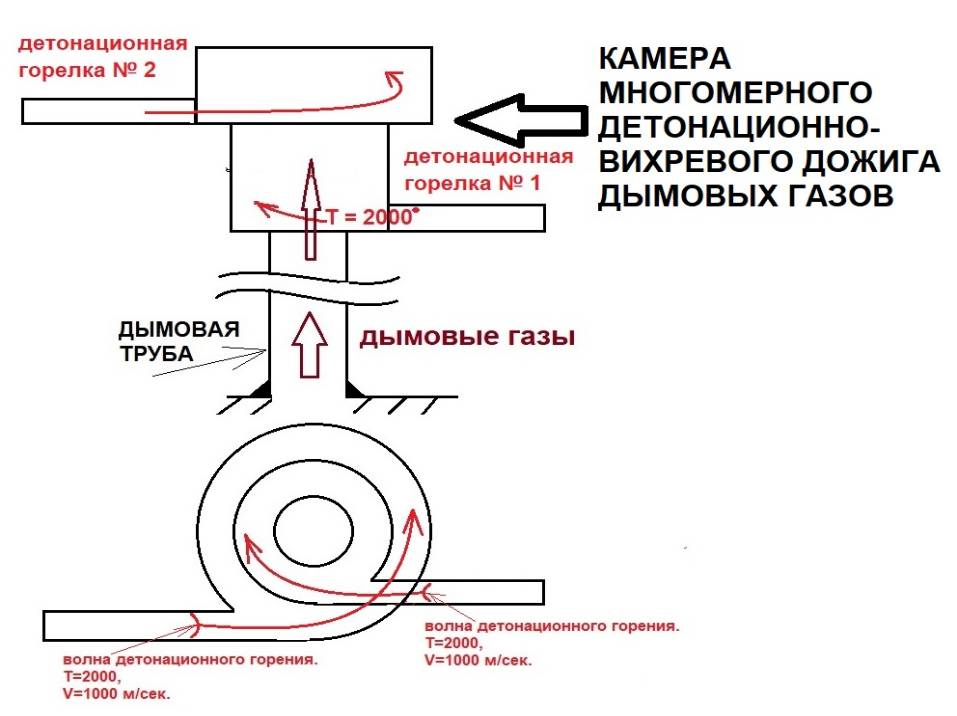 детонационная горелка № 2

КАМЕРА МНОГОМЕРНОГО ДЕТОНАЦИОННО-ВИХРЕВОГО ДОЖИГА ДЫМОВЫХ ГАЗОВ

детонационная горелка № 1

T = 2000°

ДЫМОВАЯ ТРУБА

дымовые газы

волна детонационного горения. T=2000, V=1000 м/сек.

волна детонационного горения. T=2000, V=1000 м/сек.