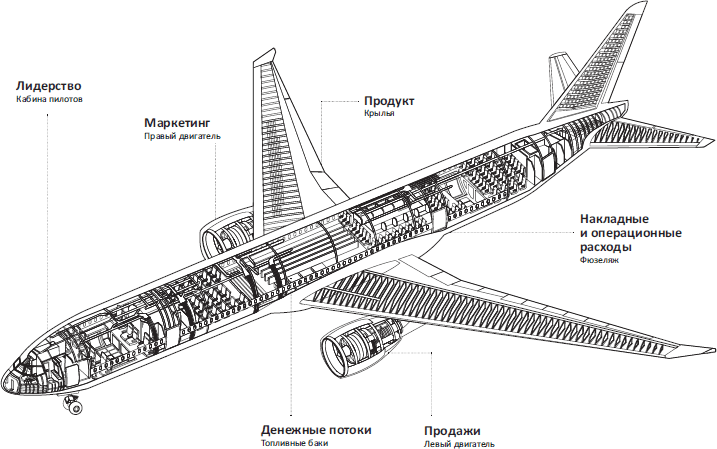 Лидерство
Кабина пилотов

Маркетинг
Правый двигатель

Продукт
Крылья

Накладные и операционные расходы
Фюзеляж

Денежные потоки
Топливные баки

Продажи
Левый двигатель