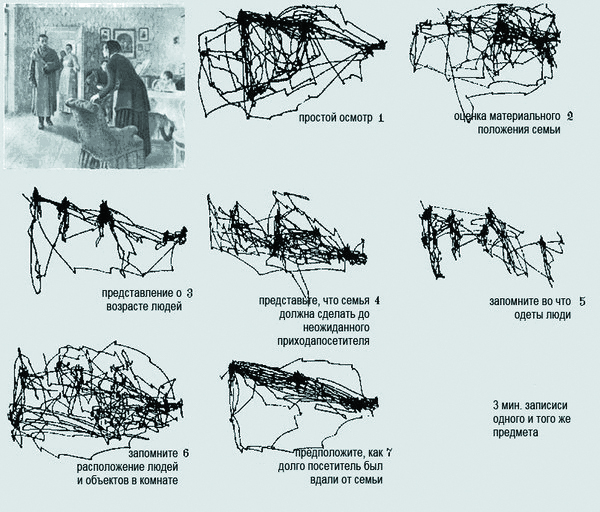 простой осмотр 1

оценка материального 2
положения семьи

представление о 3
возрасте людей

представьте, что семья 4
должна сделать до
неожиданного
приходапосетителя

запомните во что 5
одеты люди

запомните 6
расположение людей
и объектов в комнате

предположите, как 7
долго посетитель был
вдали от семьи

3 мин. записиси
одного и того же
предмета