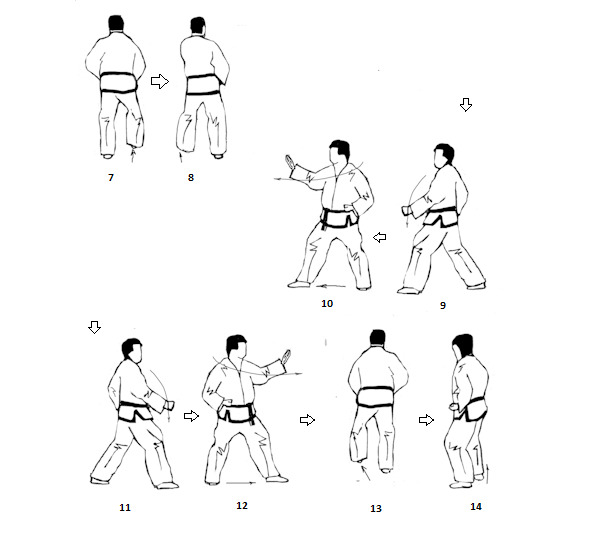 7 8

10 9

11 12 13 14