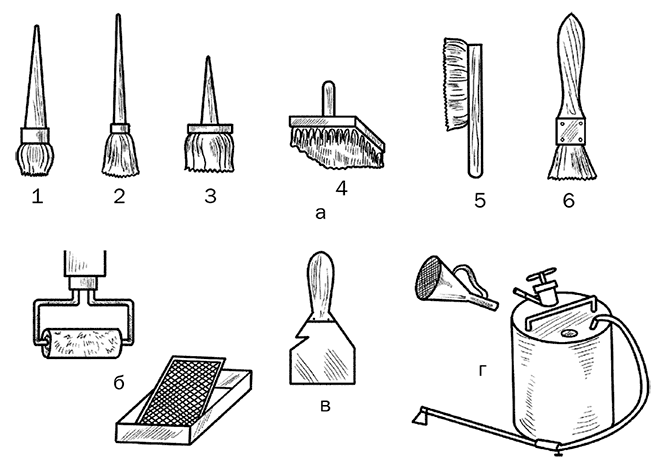 1 2 3 4 5 6
а
б
в
г