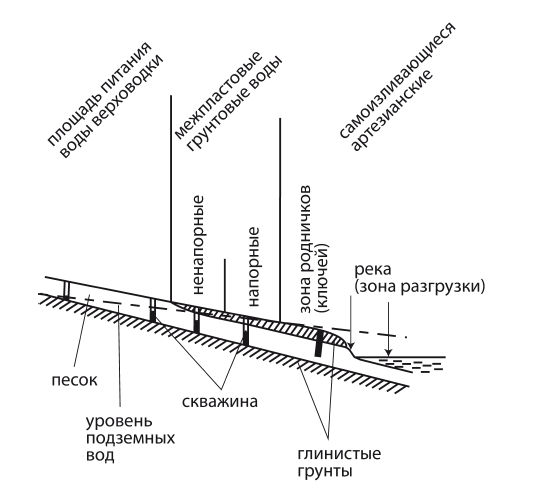 площадь питания воды верховодки

межпластовые грунтовые воды

самоизливающиеся артезианские

ненапорные

напорные

зона родничков (ключей)

река (зона разгрузки)

песок

уровень подземных вод

скважина

глинистые грунты