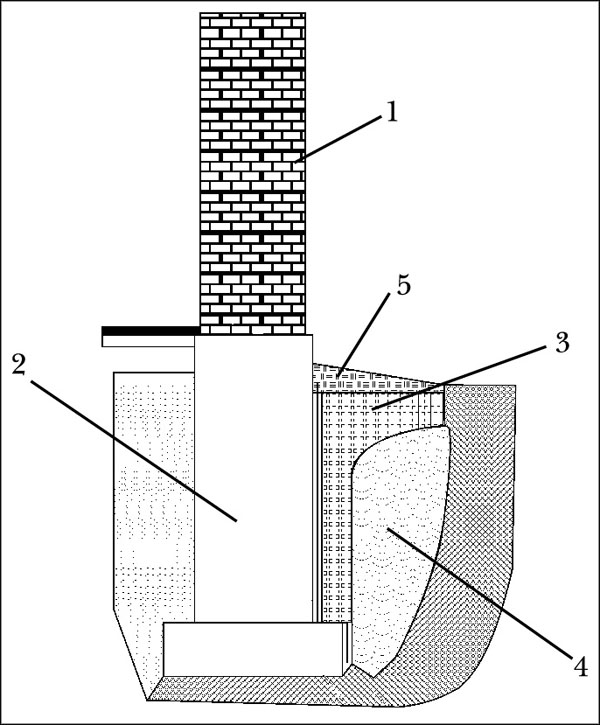 1
5
3
2
4